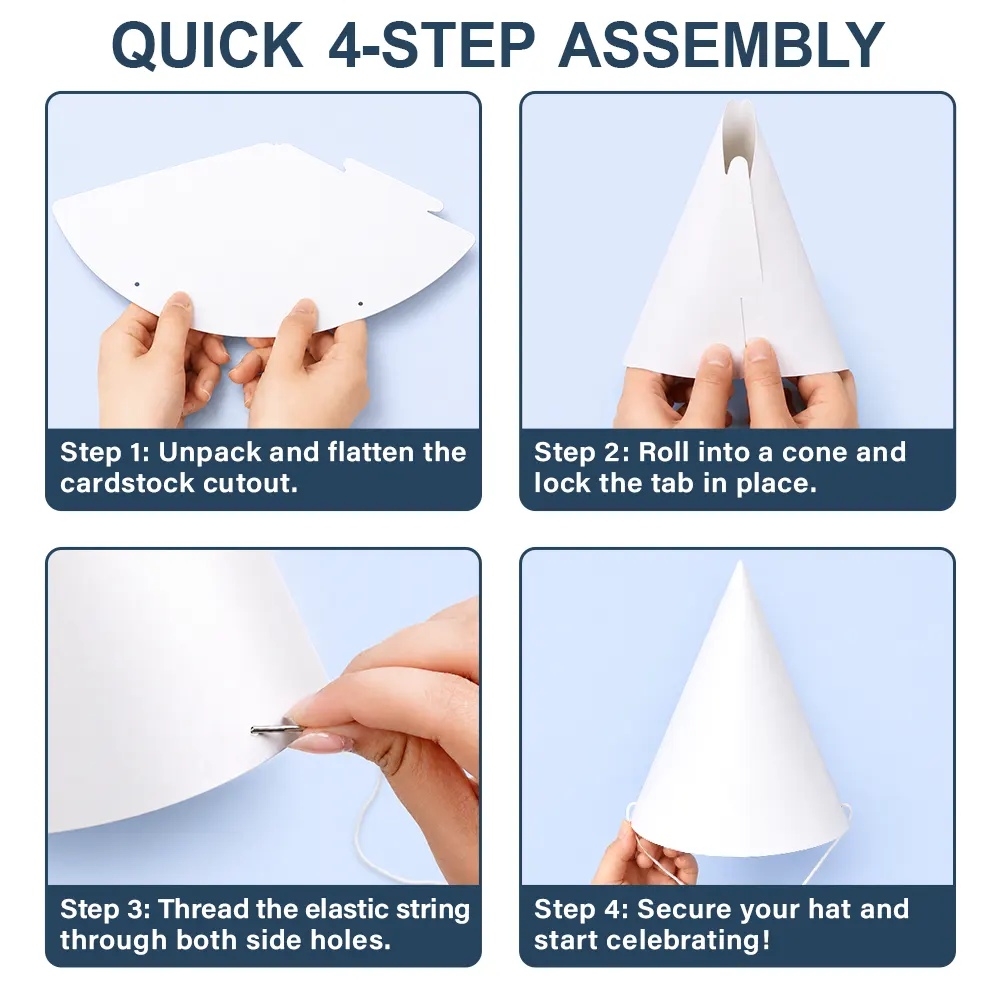 QUICK 4-STEP ASSEMBLY

Step 1: Unpack and flatten the cardstock cutout.

Step 2: Roll into a cone and lock the tab in place.

Step 3: Thread the elastic string through both side holes.

Step 4: Secure your hat and start celebrating!